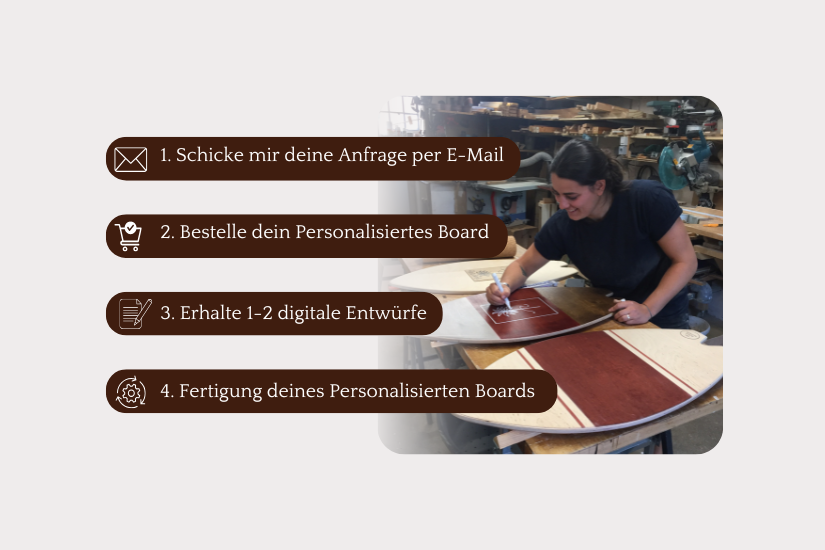 1. Schicke mir deine Anfrage per E-Mail

2. Bestelle dein Personalisiertes Board

3. Erhalte 1-2 digitale Entwürfe

4. Fertigung deines Personalisierten Boards